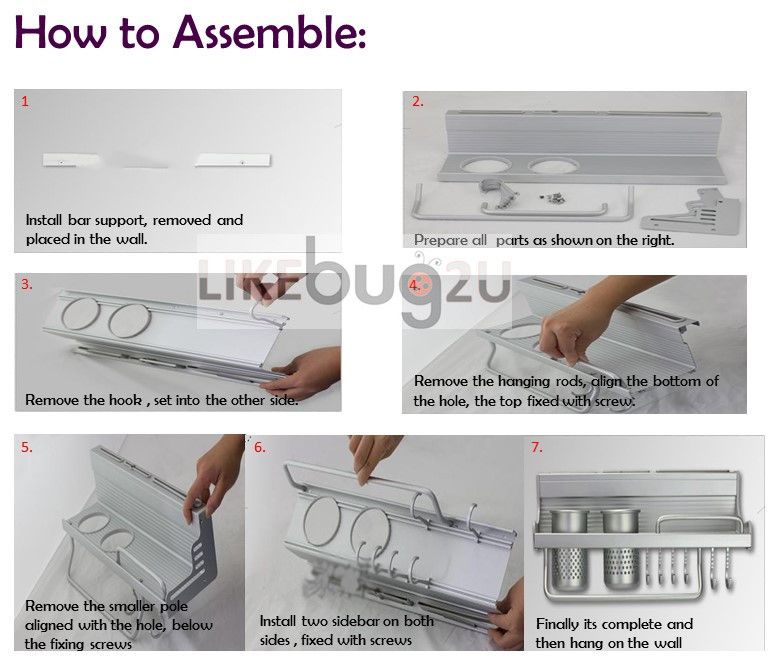 How to Assemble:

1

Install bar support, removed and placed in the wall.

2.

Prepare all parts as shown on the right.

LIKEbug2U

3.

Remove the hook , set into the other side.

4.

Remove the hanging rods, align the bottom of the hole, the top fixed with screw.

5.

Remove the smaller pole aligned with the hole, below the fixing screws

6.

Install two sidebar on both sides , fixed with screws

7.

Finally its complete and then hang on the wall