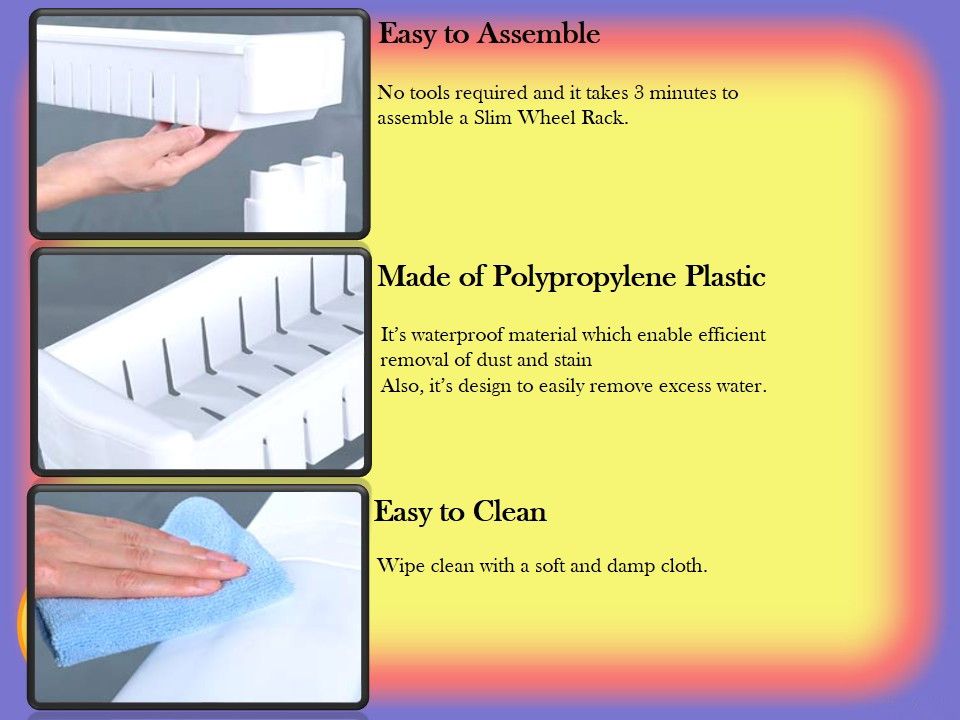 Easy to Assemble

No tools required and it takes 3 minutes to assemble a Slim Wheel Rack.

Made of Polypropylene Plastic

It's waterproof material which enable efficient removal of dust and stain
Also, it's design to easily remove excess water.

Easy to Clean

Wipe clean with a soft and damp cloth.